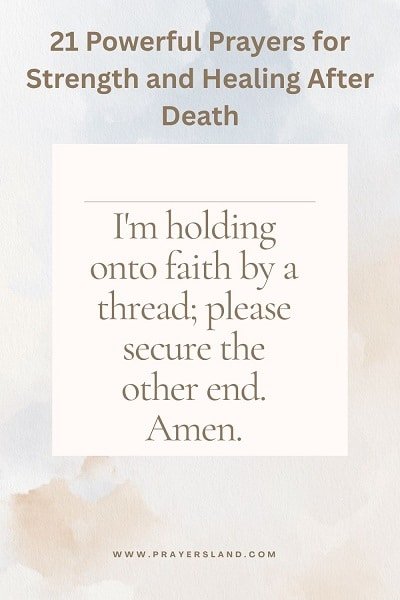 21 Powerful Prayers for Strength and Healing After Death

I'm holding onto faith by a thread; please secure the other end. Amen.

WWW.PRAYERSLAND.COM